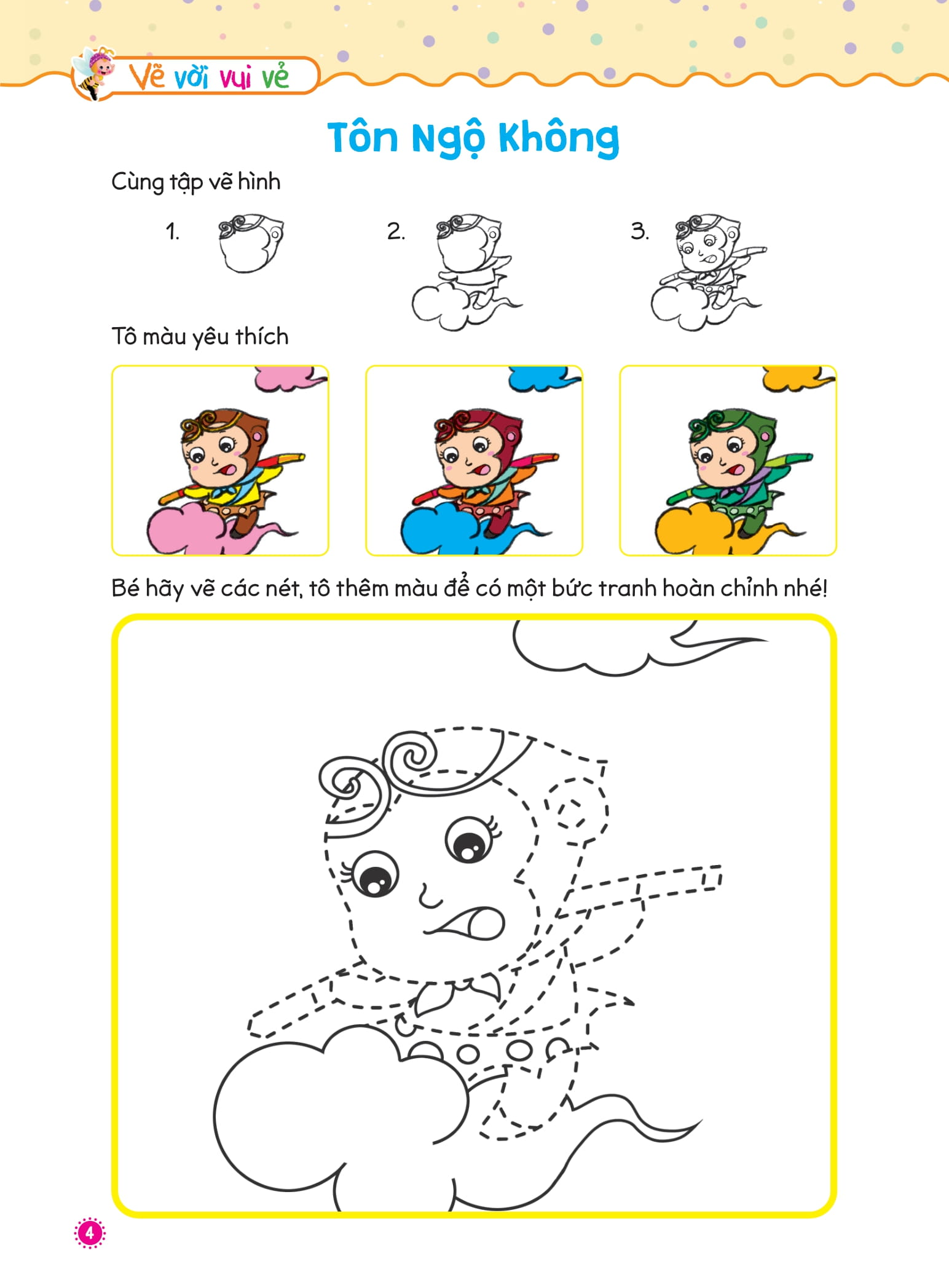 Vẽ với vui vẻ

Tôn Ngộ Không

Cùng tập vẽ hình

1.

2.

3.

Tô màu yêu thích

Bé hãy vẽ các nét, tô thêm màu để có một bức tranh hoàn chỉnh nhé!

4