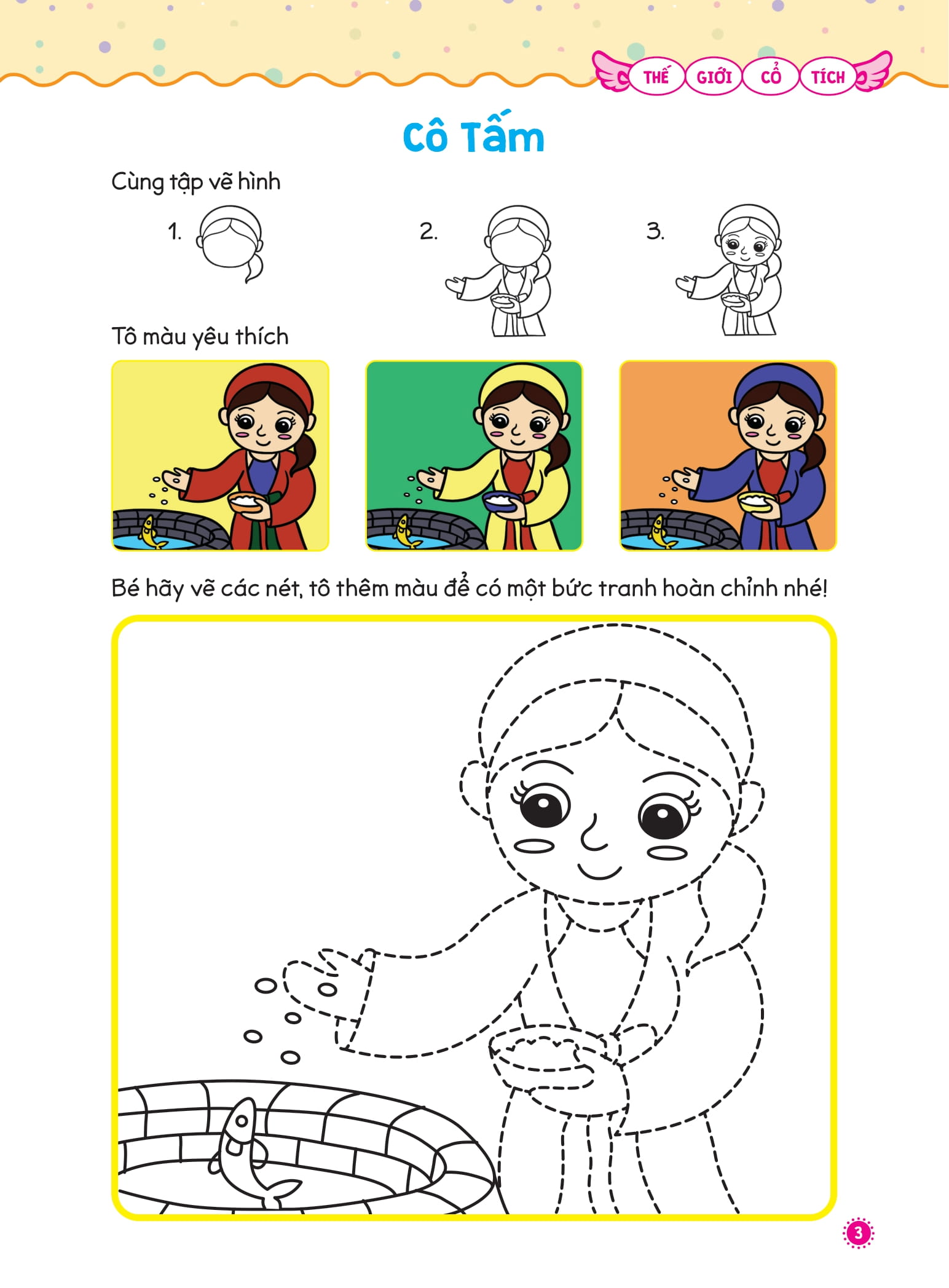 THẾ GIỚI CỔ TÍCH

Cô Tấm

Cùng tập vẽ hình

1.

2.

3.

Tô màu yêu thích

Bé hãy vẽ các nét, tô thêm màu để có một bức tranh hoàn chỉnh nhé!

3