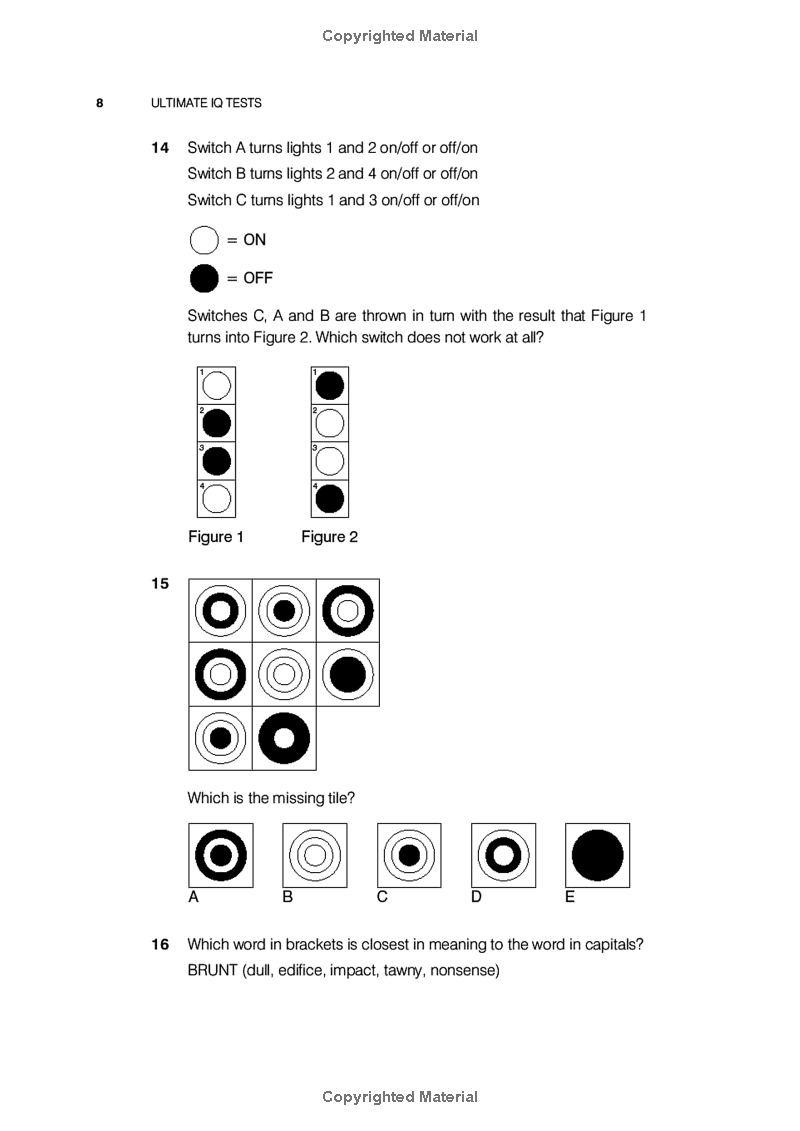 Copyrighted Material

8 ULTIMATE IQ TESTS

14 Switch A turns lights 1 and 2 on/off or off/on
Switch B turns lights 2 and 4 on/off or off/on
Switch C turns lights 1 and 3 on/off or off/on

= ON

= OFF

Switches C, A and B are thrown in turn with the result that Figure 1 turns into Figure 2. Which switch does not work at all?

1
2
3
4

1
2
3
4

Figure 1 Figure 2

15

Which is the missing tile?

A B C D E

16 Which word in brackets is closest in meaning to the word in capitals?
BRUNT (dull, edifice, impact, tawny, nonsense)

Copyrighted Material