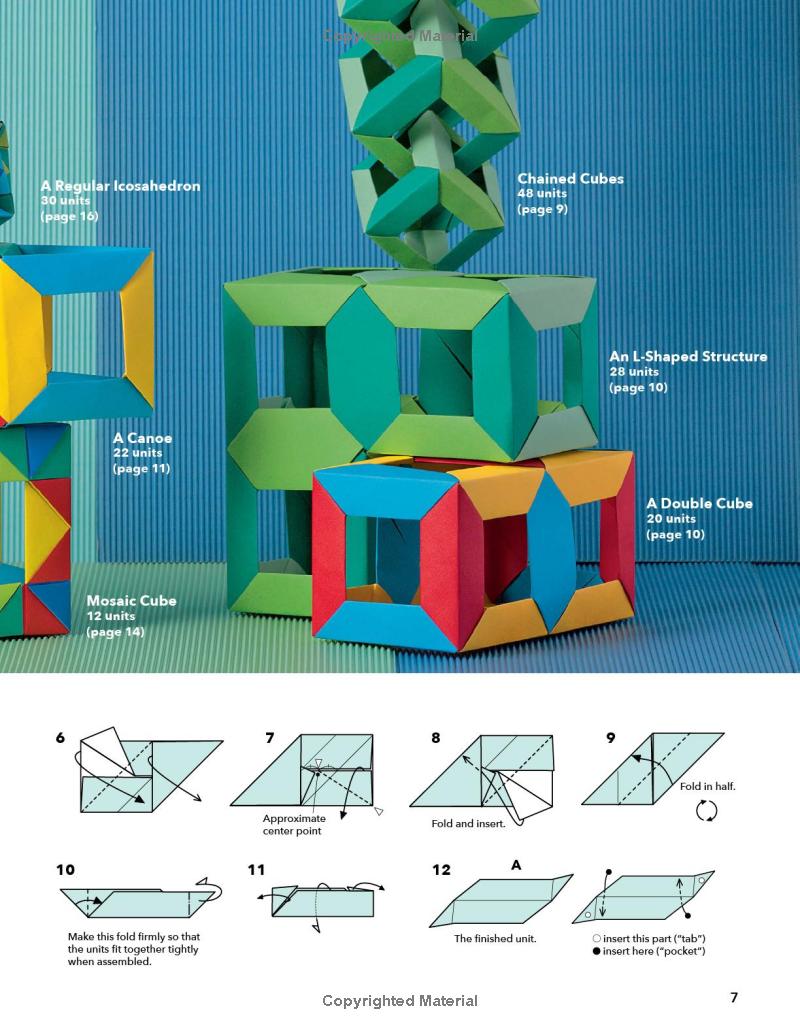 Copyrighted Material

A Regular Icosahedron
30 units
(page 16)

Chained Cubes
48 units
(page 9)

An L-Shaped Structure
28 units
(page 10)

A Canoe
22 units
(page 11)

A Double Cube
20 units
(page 10)

Mosaic Cube
12 units
(page 14)

6

7

Approximate center point

8

Fold and insert.

9

Fold in half.

10

Make this fold firmly so that the units fit together tightly when assembled.

11

12

A

The finished unit.

○ insert this part ("tab")
● insert here ("pocket")

Copyrighted Material

7