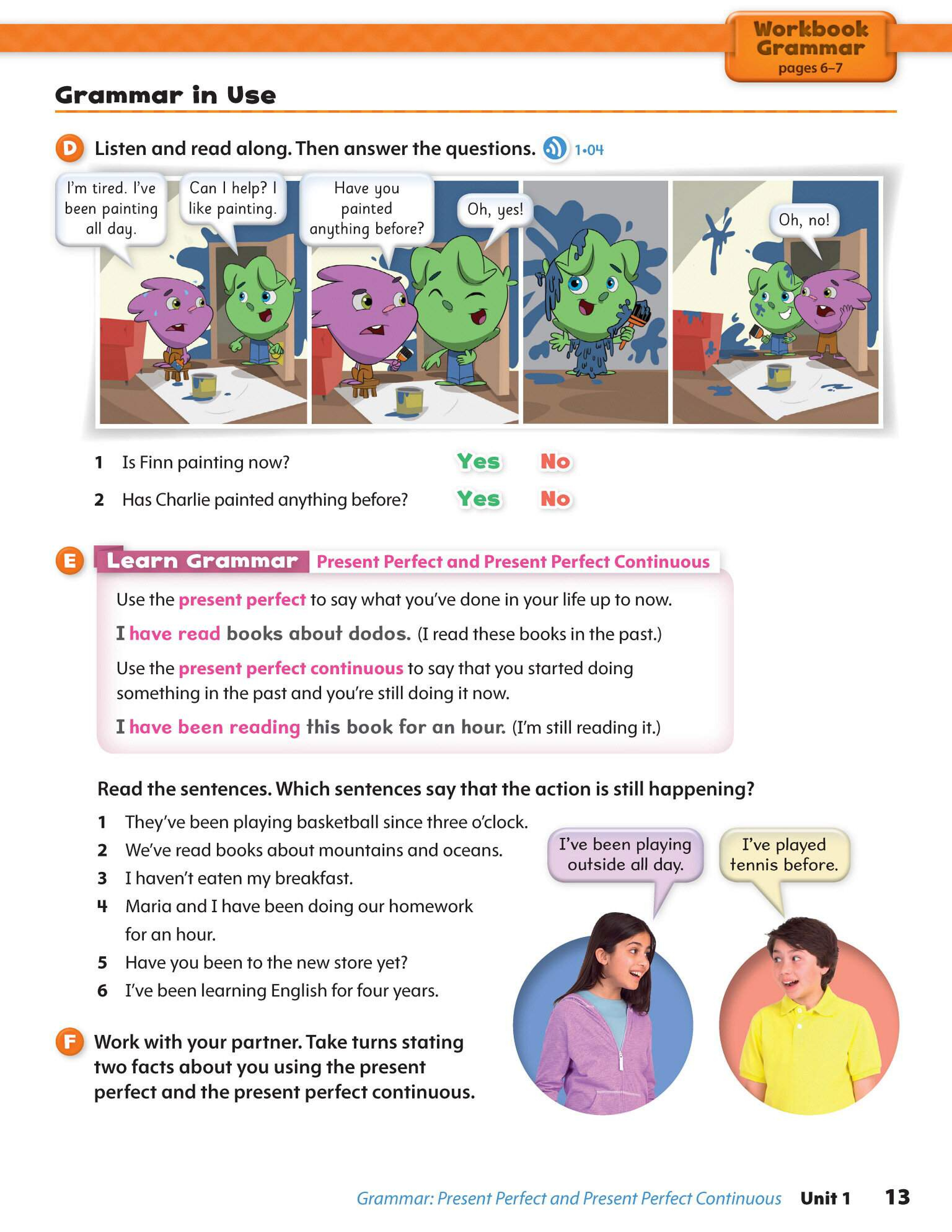 Workbook Grammar pages 6–7

Grammar in Use

D Listen and read along. Then answer the questions. 1•04

I'm tired. I've been painting all day.

Can I help? I like painting.

Have you painted anything before?

Oh, yes!

Oh, no!

1 Is Finn painting now? Yes No

2 Has Charlie painted anything before? Yes No

E Learn Grammar Present Perfect and Present Perfect Continuous

Use the present perfect to say what you've done in your life up to now.

I have read books about dodos. (I read these books in the past.)

Use the present perfect continuous to say that you started doing something in the past and you're still doing it now.

I have been reading this book for an hour. (I'm still reading it.)

Read the sentences. Which sentences say that the action is still happening?

1 They've been playing basketball since three o'clock.
2 We've read books about mountains and oceans.
3 I haven't eaten my breakfast.
4 Maria and I have been doing our homework for an hour.
5 Have you been to the new store yet?
6 I've been learning English for four years.

I've been playing outside all day.

I've played tennis before.

F Work with your partner. Take turns stating two facts about you using the present perfect and the present perfect continuous.

Grammar: Present Perfect and Present Perfect Continuous Unit 1 13