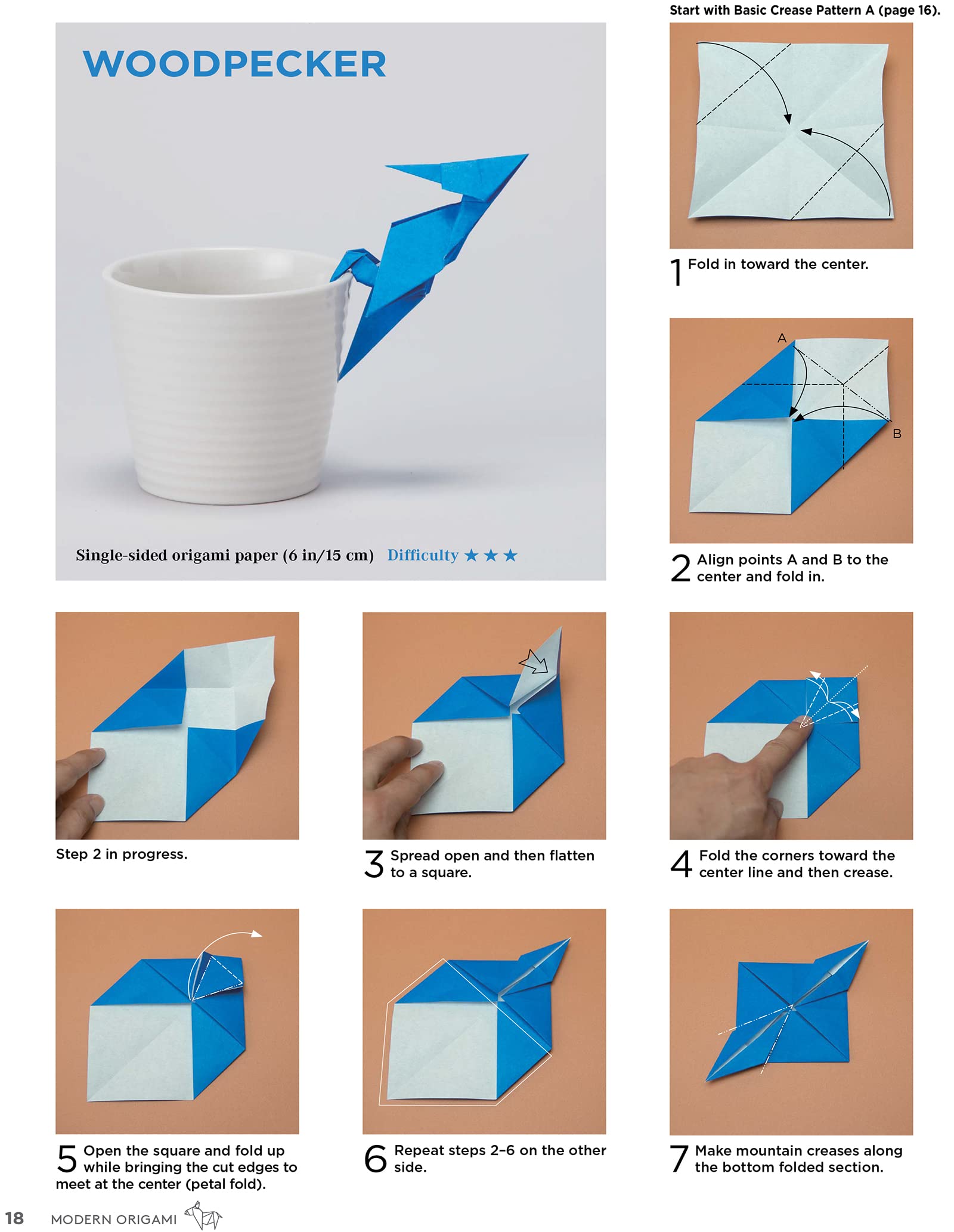 WOODPECKER

Single-sided origami paper (6 in/15 cm) Difficulty ★ ★ ★

Start with Basic Crease Pattern A (page 16).

1 Fold in toward the center.

A

B

2 Align points A and B to the center and fold in.

Step 2 in progress.

3 Spread open and then flatten to a square.

4 Fold the corners toward the center line and then crease.

5 Open the square and fold up while bringing the cut edges to meet at the center (petal fold).

6 Repeat steps 2–6 on the other side.

7 Make mountain creases along the bottom folded section.

18 MODERN ORIGAMI