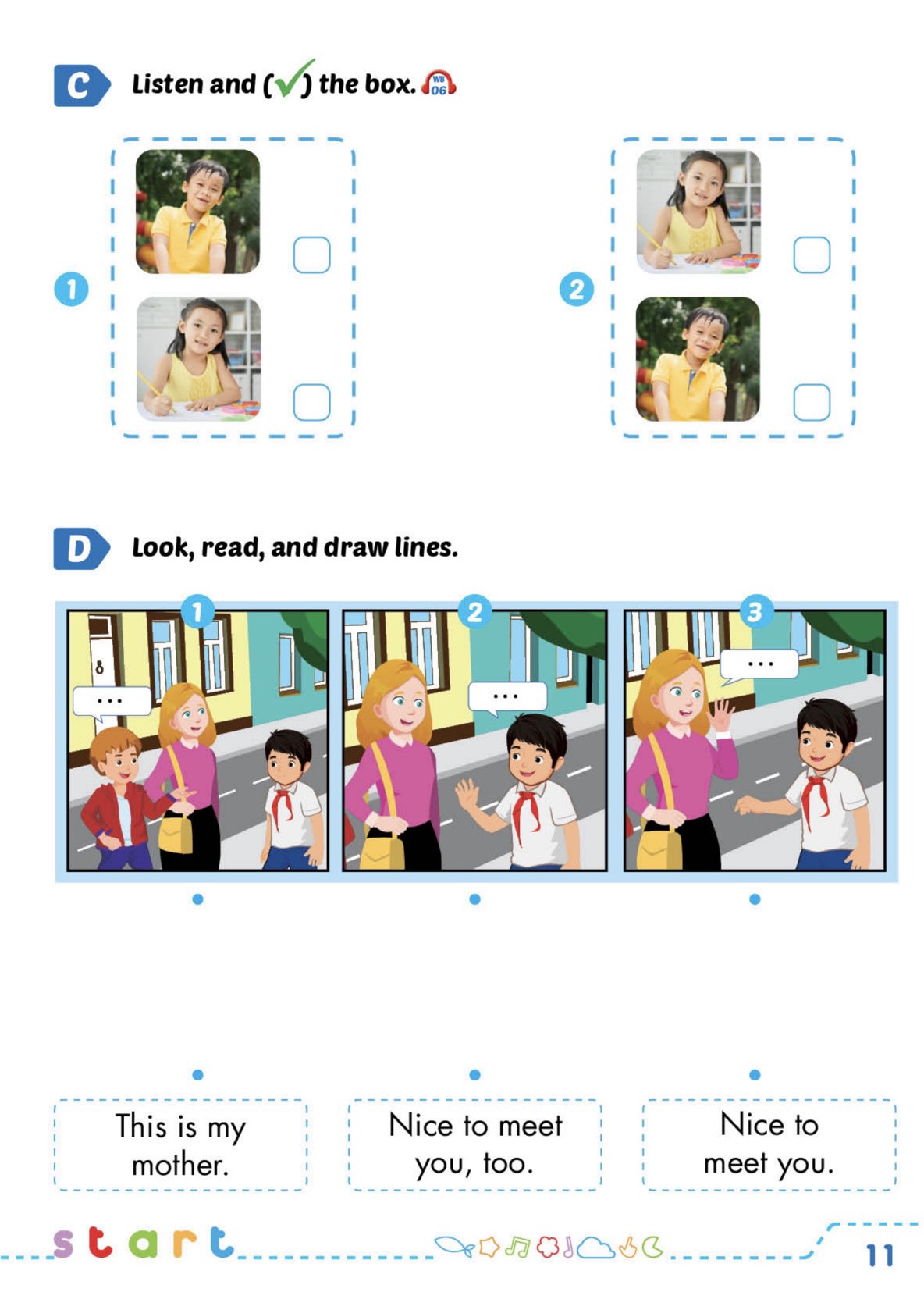 C Listen and (✓) the box. WB 06

1

2

D Look, read, and draw lines.

1 ...

2 ...

3 ...

This is my mother.

Nice to meet you, too.

Nice to meet you.

start

11