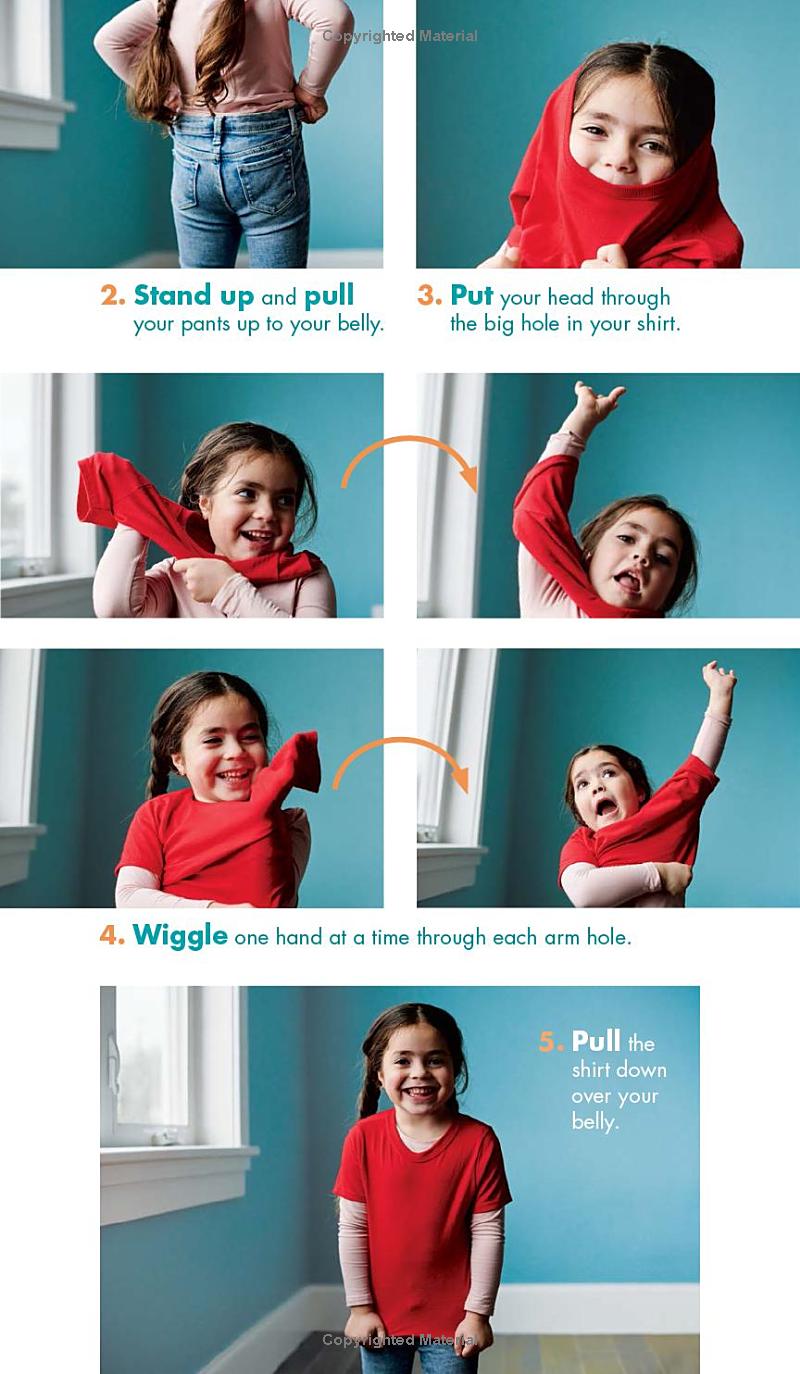 Copyrighted Material

2. Stand up and pull your pants up to your belly.

3. Put your head through the big hole in your shirt.

4. Wiggle one hand at a time through each arm hole.

5. Pull the shirt down over your belly.

Copyrighted Material