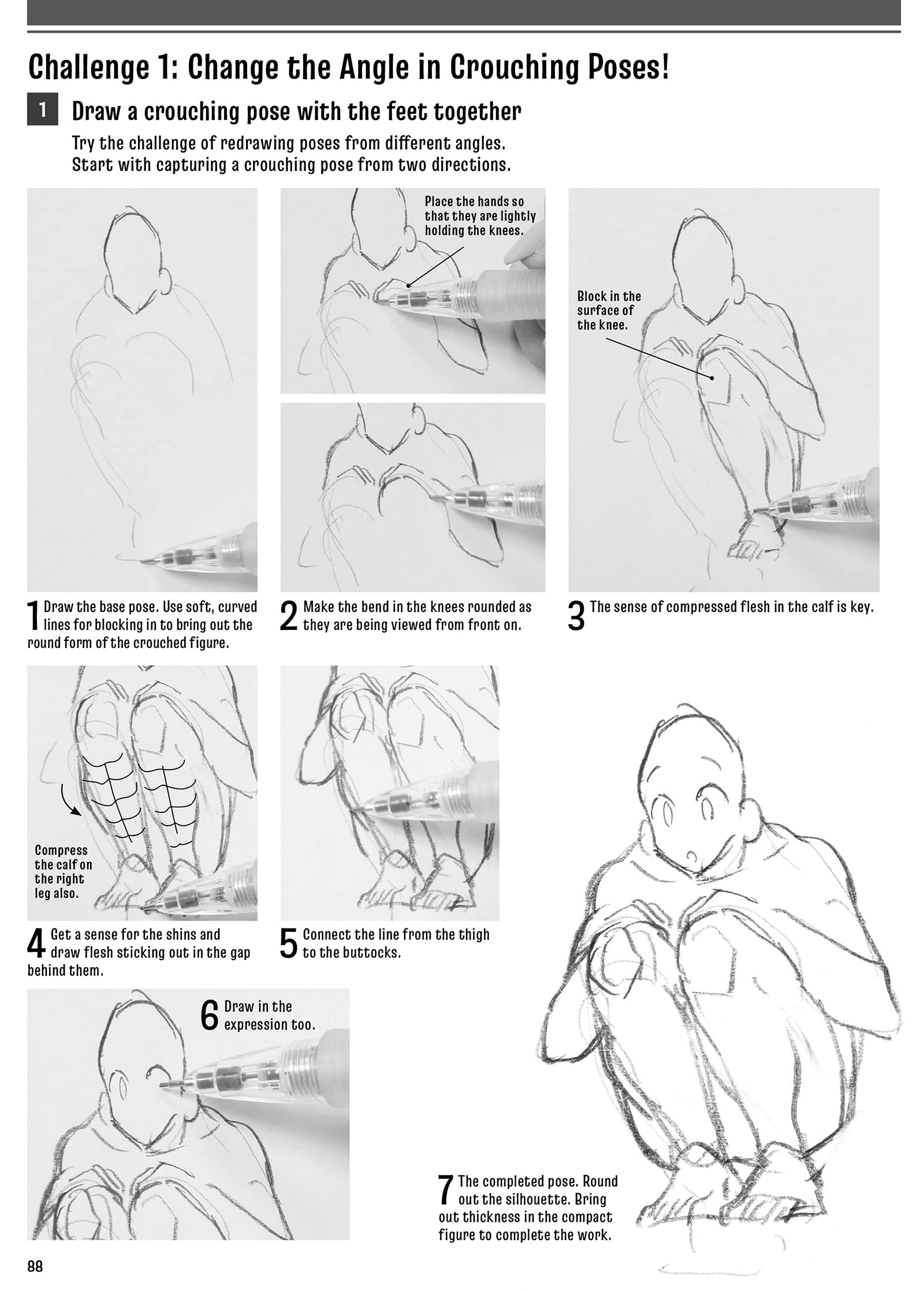 Challenge 1: Change the Angle in Crouching Poses!

1 Draw a crouching pose with the feet together

Try the challenge of redrawing poses from different angles. Start with capturing a crouching pose from two directions.

Place the hands so that they are lightly holding the knees.

Block in the surface of the knee.

1 Draw the base pose. Use soft, curved lines for blocking in to bring out the round form of the crouched figure.

2 Make the bend in the knees rounded as they are being viewed from front on.

3 The sense of compressed flesh in the calf is key.

Compress the calf on the right leg also.

4 Get a sense for the shins and draw flesh sticking out in the gap behind them.

5 Connect the line from the thigh to the buttocks.

6 Draw in the expression too.

7 The completed pose. Round out the silhouette. Bring out thickness in the compact figure to complete the work.

88