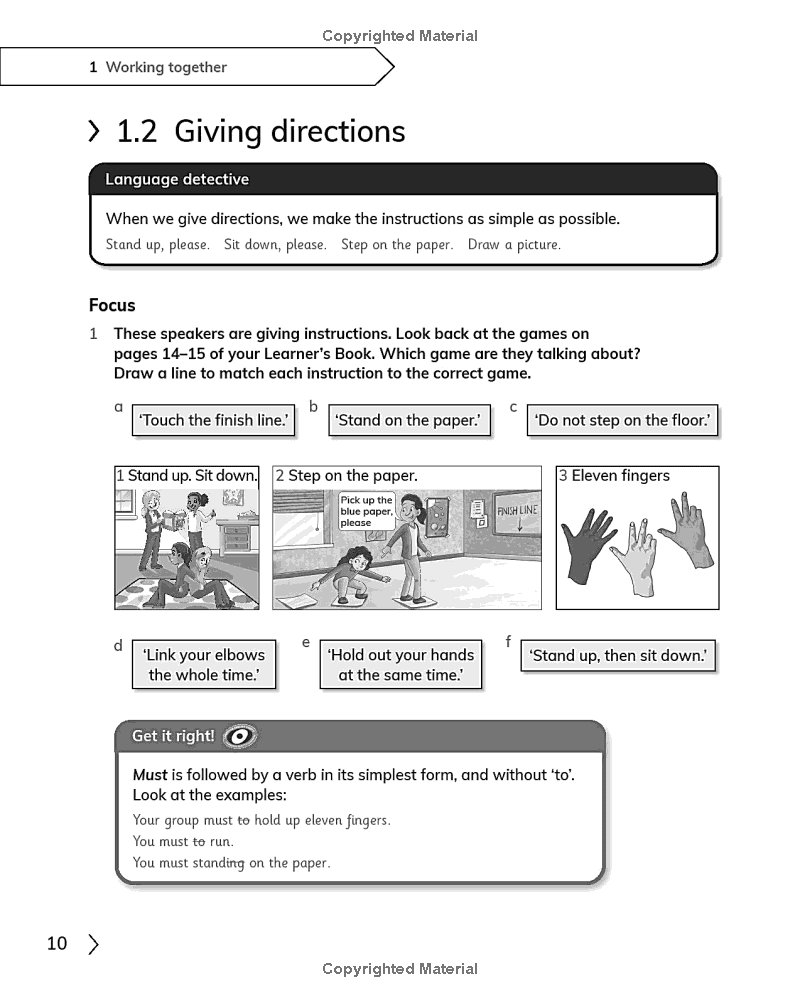 Copyrighted Material

1 Working together

1.2 Giving directions

Language detective

When we give directions, we make the instructions as simple as possible.

Stand up, please. Sit down, please. Step on the paper. Draw a picture.

Focus

1 These speakers are giving instructions. Look back at the games on pages 14–15 of your Learner's Book. Which game are they talking about? Draw a line to match each instruction to the correct game.

a 'Touch the finish line.'

b 'Stand on the paper.'

c 'Do not step on the floor.'

1 Stand up. Sit down.

2 Step on the paper.

Pick up the blue paper, please

FINISH LINE

3 Eleven fingers

d 'Link your elbows the whole time.'

e 'Hold out your hands at the same time.'

f 'Stand up, then sit down.'

Get it right!

Must is followed by a verb in its simplest form, and without 'to'. Look at the examples:

Your group must to hold up eleven fingers.

You must to run.

You must standing on the paper.

10

Copyrighted Material