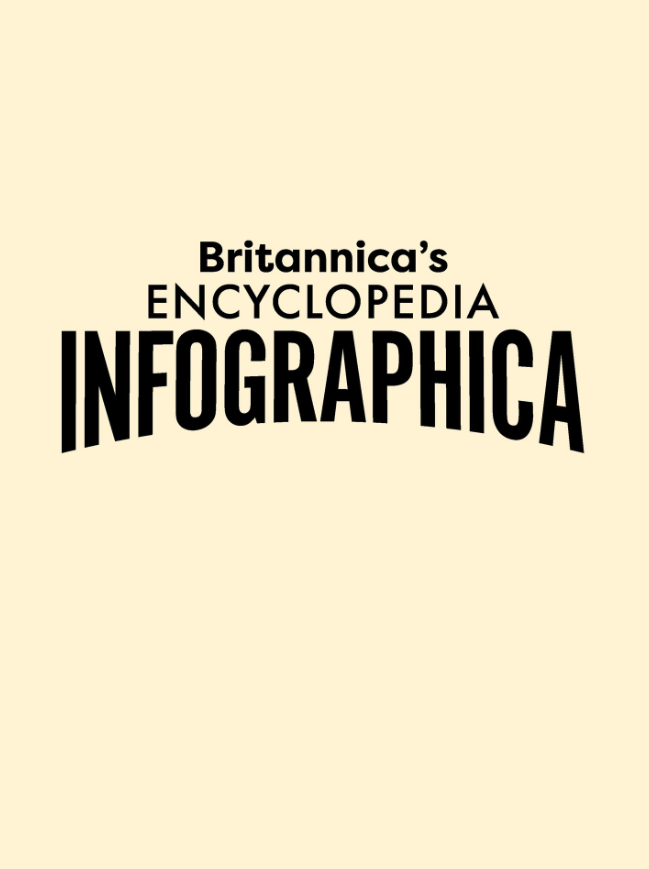 Britannica's
ENCYCLOPEDIA
INFOGRAPHICA