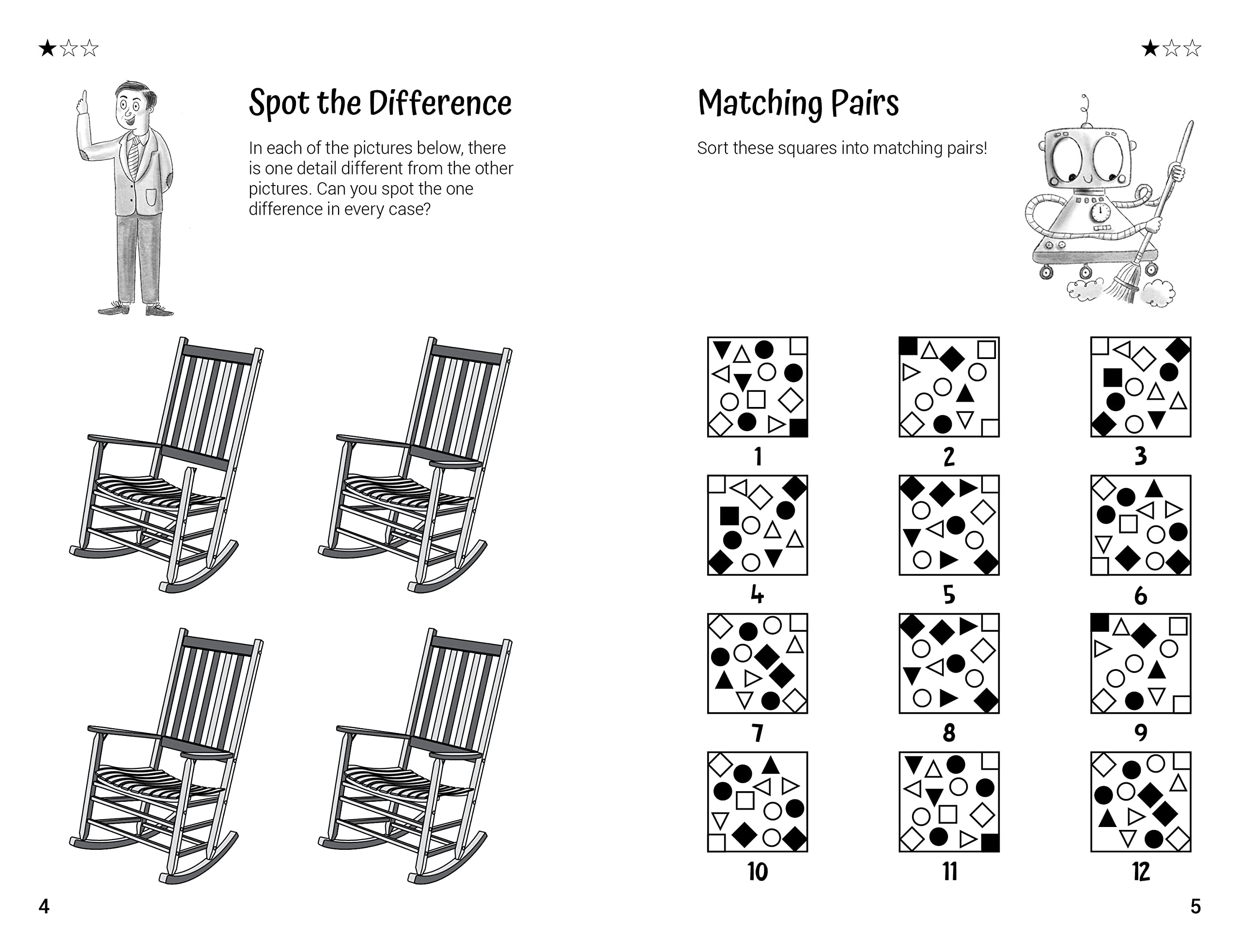 ★☆☆

Spot the Difference

In each of the pictures below, there is one detail different from the other pictures. Can you spot the one difference in every case?

4

★☆☆

Matching Pairs

Sort these squares into matching pairs!

1

2

3

4

5

6

7

8

9

10

11

12

5