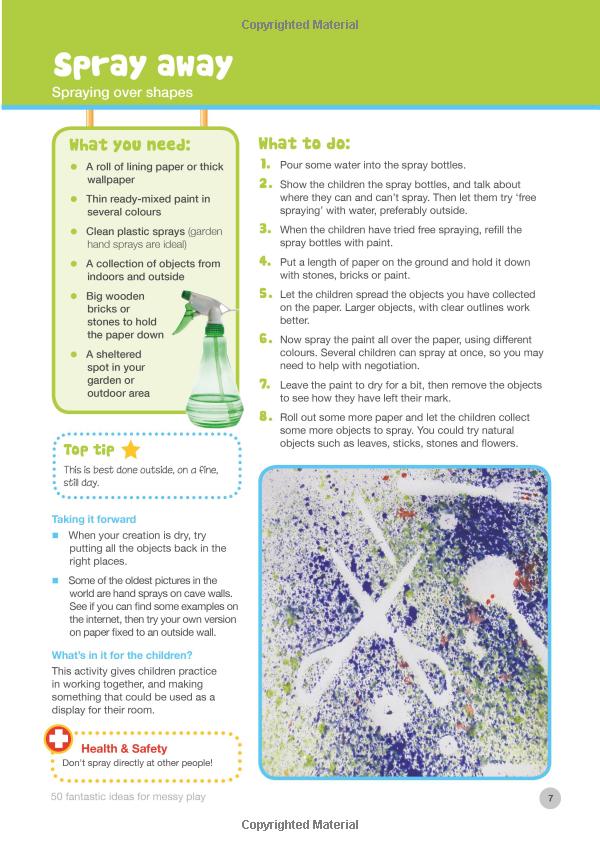 Copyrighted Material

Spray away

Spraying over shapes

What you need:

- A roll of lining paper or thick wallpaper
- Thin ready-mixed paint in several colours
- Clean plastic sprays (garden hand sprays are ideal)
- A collection of objects from indoors and outside
- Big wooden bricks or stones to hold the paper down
- A sheltered spot in your garden or outdoor area

Top tip

This is best done outside, on a fine, still day.

Taking it forward

- When your creation is dry, try putting all the objects back in the right places.
- Some of the oldest pictures in the world are hand sprays on cave walls. See if you can find some examples on the internet, then try your own version on paper fixed to an outside wall.

What's in it for the children?

This activity gives children practice in working together, and making something that could be used as a display for their room.

Health & Safety

Don't spray directly at other people!

What to do:

1. Pour some water into the spray bottles.
2. Show the children the spray bottles, and talk about where they can and can't spray. Then let them try 'free spraying' with water, preferably outside.
3. When the children have tried free spraying, refill the spray bottles with paint.
4. Put a length of paper on the ground and hold it down with stones, bricks or paint.
5. Let the children spread the objects you have collected on the paper. Larger objects, with clear outlines work better.
6. Now spray the paint all over the paper, using different colours. Several children can spray at once, so you may need to help with negotiation.
7. Leave the paint to dry for a bit, then remove the objects to see how they have left their mark.
8. Roll out some more paper and let the children collect some more objects to spray. You could try natural objects such as leaves, sticks, stones and flowers.

50 fantastic ideas for messy play

7

Copyrighted Material