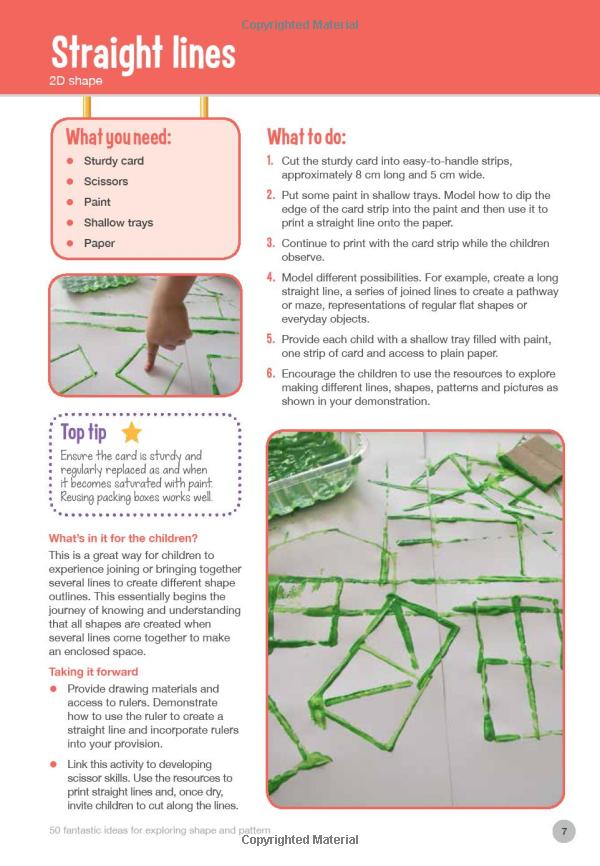 Copyrighted Material

Straight lines
2D shape

What you need:
- Sturdy card
- Scissors
- Paint
- Shallow trays
- Paper

Top tip
Ensure the card is sturdy and regularly replaced as and when it becomes saturated with paint. Reusing packing boxes works well.

What's in it for the children?
This is a great way for children to experience joining or bringing together several lines to create different shape outlines. This essentially begins the journey of knowing and understanding that all shapes are created when several lines come together to make an enclosed space.

Taking it forward
- Provide drawing materials and access to rulers. Demonstrate how to use the ruler to create a straight line and incorporate rulers into your provision.
- Link this activity to developing scissor skills. Use the resources to print straight lines and, once dry, invite children to cut along the lines.

What to do:
1. Cut the sturdy card into easy-to-handle strips, approximately 8 cm long and 5 cm wide.
2. Put some paint in shallow trays. Model how to dip the edge of the card strip into the paint and then use it to print a straight line onto the paper.
3. Continue to print with the card strip while the children observe.
4. Model different possibilities. For example, create a long straight line, a series of joined lines to create a pathway or maze, representations of regular flat shapes or everyday objects.
5. Provide each child with a shallow tray filled with paint, one strip of card and access to plain paper.
6. Encourage the children to use the resources to explore making different lines, shapes, patterns and pictures as shown in your demonstration.

50 fantastic ideas for exploring shape and pattern
7
Copyrighted Material