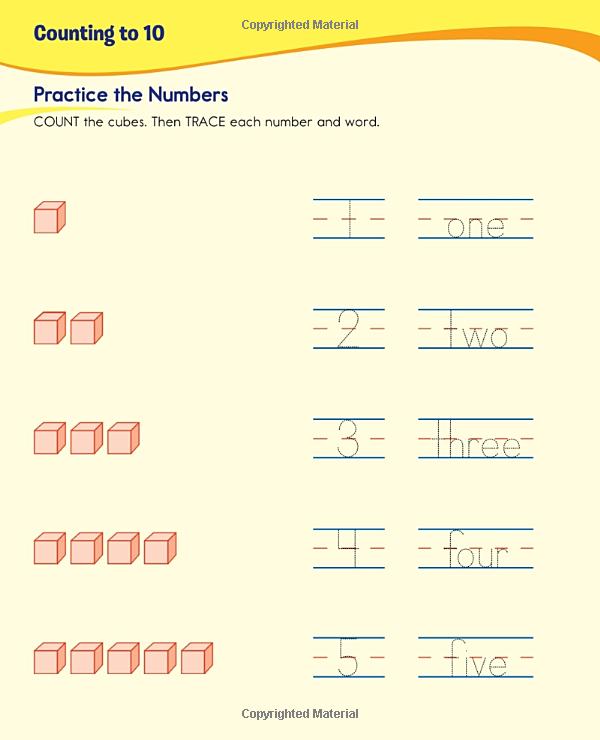 Counting to 10

Copyrighted Material

Practice the Numbers

COUNT the cubes. Then TRACE each number and word.

1 one

2 two

3 three

4 four

5 five

Copyrighted Material