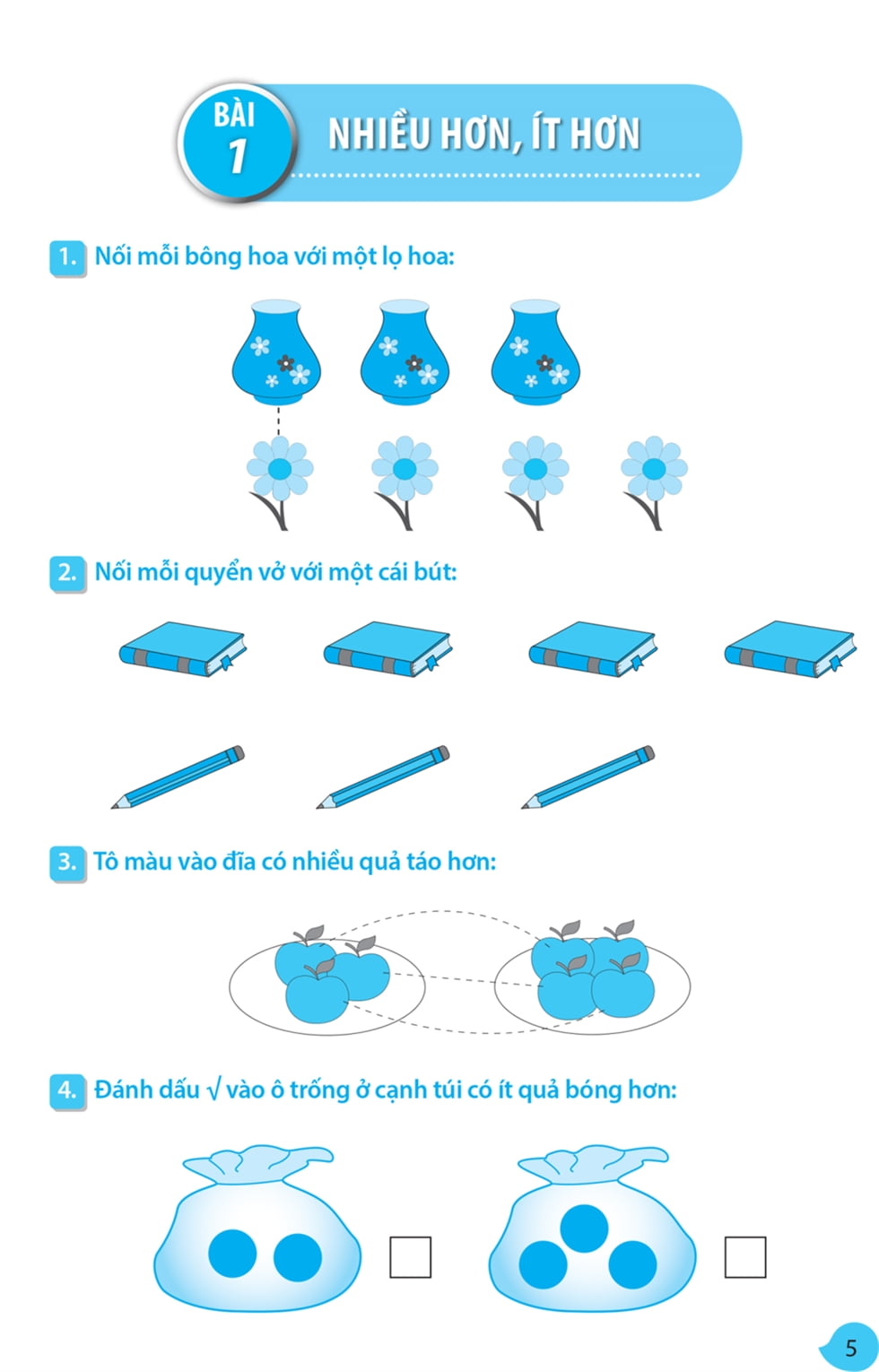 BÀI 1

NHIỀU HƠN, ÍT HƠN

1. Nối mỗi bông hoa với một lọ hoa:

2. Nối mỗi quyển vở với một cái bút:

3. Tô màu vào đĩa có nhiều quả táo hơn:

4. Đánh dấu √ vào ô trống ở cạnh túi có ít quả bóng hơn:

5