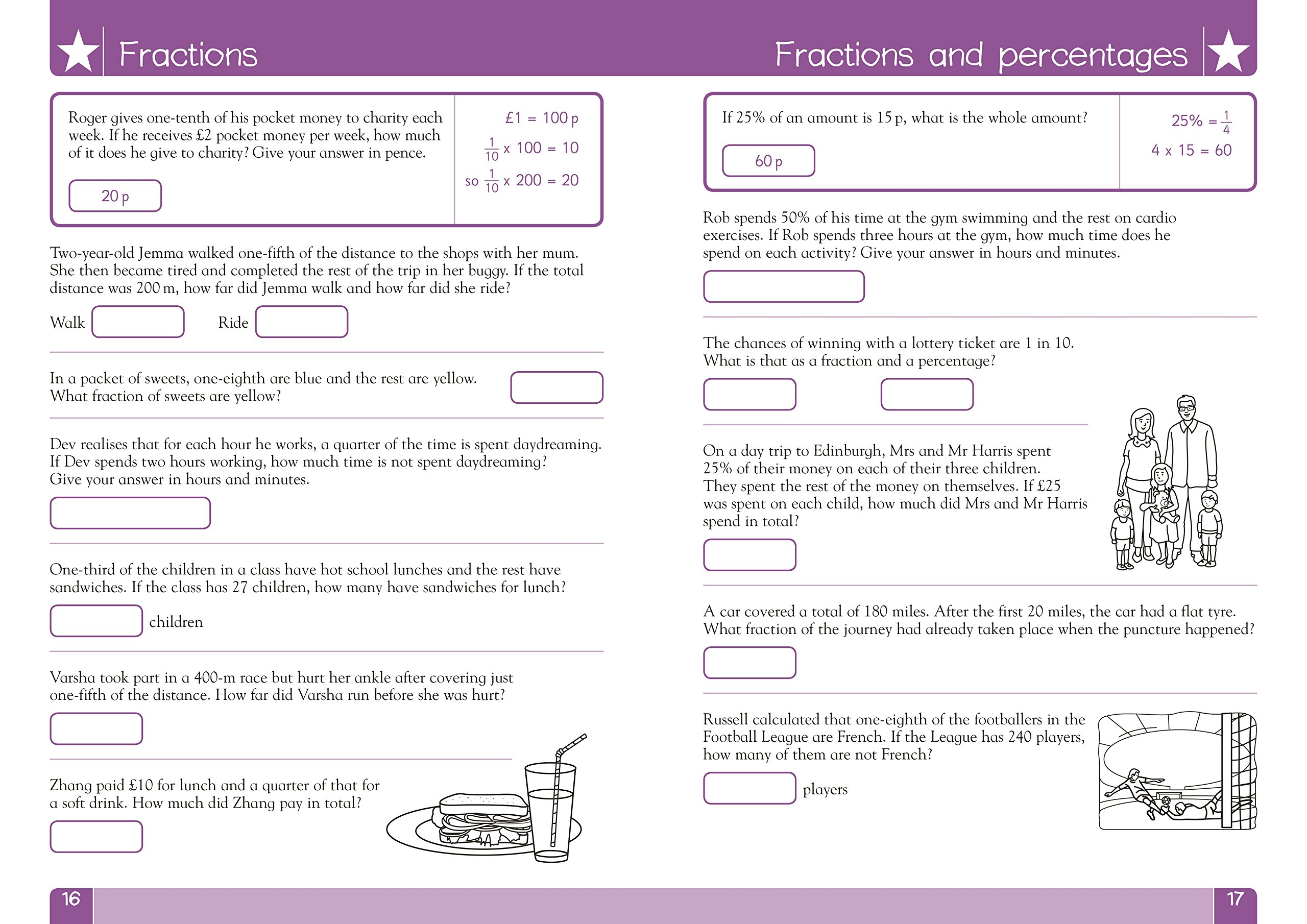 Fractions

Roger gives one-tenth of his pocket money to charity each week. If he receives £2 pocket money per week, how much of it does he give to charity? Give your answer in pence.

20 p

£1 = 100 p

$\frac{1}{10}$ x 100 = 10

so $\frac{1}{10}$ x 200 = 20

Two-year-old Jemma walked one-fifth of the distance to the shops with her mum. She then became tired and completed the rest of the trip in her buggy. If the total distance was 200 m, how far did Jemma walk and how far did she ride?

Walk Ride

In a packet of sweets, one-eighth are blue and the rest are yellow. What fraction of sweets are yellow?

Dev realises that for each hour he works, a quarter of the time is spent daydreaming. If Dev spends two hours working, how much time is not spent daydreaming? Give your answer in hours and minutes.

One-third of the children in a class have hot school lunches and the rest have sandwiches. If the class has 27 children, how many have sandwiches for lunch?

children

Varsha took part in a 400-m race but hurt her ankle after covering just one-fifth of the distance. How far did Varsha run before she was hurt?

Zhang paid £10 for lunch and a quarter of that for a soft drink. How much did Zhang pay in total?

16

Fractions and percentages

If 25% of an amount is 15 p, what is the whole amount?

60 p

25% = $\frac{1}{4}$

4 x 15 = 60

Rob spends 50% of his time at the gym swimming and the rest on cardio exercises. If Rob spends three hours at the gym, how much time does he spend on each activity? Give your answer in hours and minutes.

The chances of winning with a lottery ticket are 1 in 10. What is that as a fraction and a percentage?

On a day trip to Edinburgh, Mrs and Mr Harris spent 25% of their money on each of their three children. They spent the rest of the money on themselves. If £25 was spent on each child, how much did Mrs and Mr Harris spend in total?

A car covered a total of 180 miles. After the first 20 miles, the car had a flat tyre. What fraction of the journey had already taken place when the puncture happened?

Russell calculated that one-eighth of the footballers in the Football League are French. If the League has 240 players, how many of them are not French?

players

17