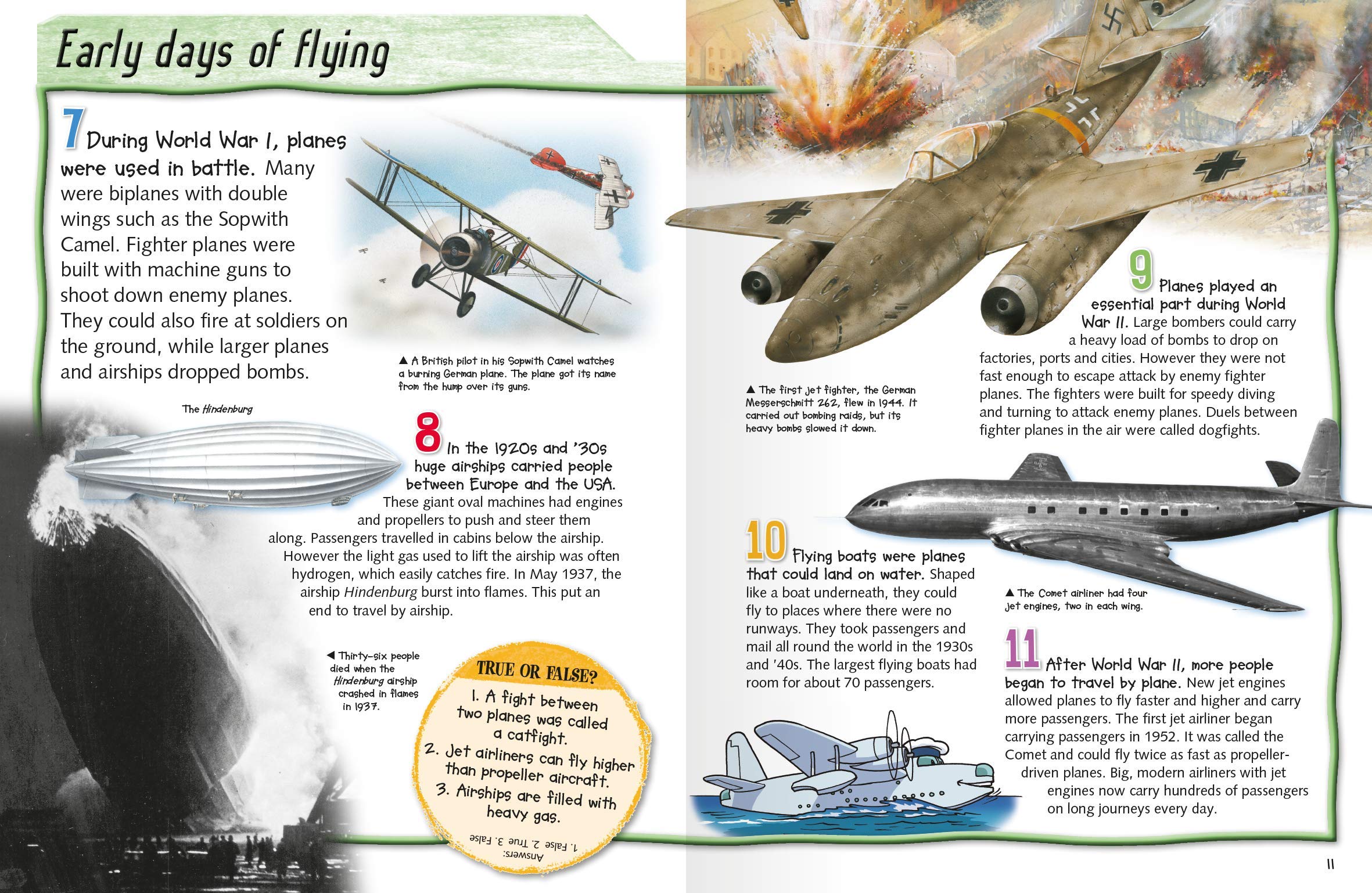 Early days of flying

7 During World War I, planes were used in battle. Many were biplanes with double wings such as the Sopwith Camel. Fighter planes were built with machine guns to shoot down enemy planes. They could also fire at soldiers on the ground, while larger planes and airships dropped bombs.

▲ A British pilot in his Sopwith Camel watches a burning German plane. The plane got its name from the hump over its guns.

The Hindenburg

8 In the 1920s and '30s huge airships carried people between Europe and the USA. These giant oval machines had engines and propellers to push and steer them along. Passengers travelled in cabins below the airship. However the light gas used to lift the airship was often hydrogen, which easily catches fire. In May 1937, the airship Hindenburg burst into flames. This put an end to travel by airship.

◀ Thirty-six people died when the Hindenburg airship crashed in flames in 1937.

TRUE OR FALSE?
1. A fight between two planes was called a catfight.
2. Jet airliners can fly higher than propeller aircraft.
3. Airships are filled with heavy gas.

Answers:
1. False 2. True 3. False

▲ The first jet fighter, the German Messerschmitt 262, flew in 1944. It carried out bombing raids, but its heavy bombs slowed it down.

9 Planes played an essential part during World War II. Large bombers could carry a heavy load of bombs to drop on factories, ports and cities. However they were not fast enough to escape attack by enemy fighter planes. The fighters were built for speedy diving and turning to attack enemy planes. Duels between fighter planes in the air were called dogfights.

10 Flying boats were planes that could land on water. Shaped like a boat underneath, they could fly to places where there were no runways. They took passengers and mail all round the world in the 1930s and '40s. The largest flying boats had room for about 70 passengers.

▲ The Comet airliner had four jet engines, two in each wing.

11 After World War II, more people began to travel by plane. New jet engines allowed planes to fly faster and higher and carry more passengers. The first jet airliner began carrying passengers in 1952. It was called the Comet and could fly twice as fast as propeller-driven planes. Big, modern airliners with jet engines now carry hundreds of passengers on long journeys every day.

11