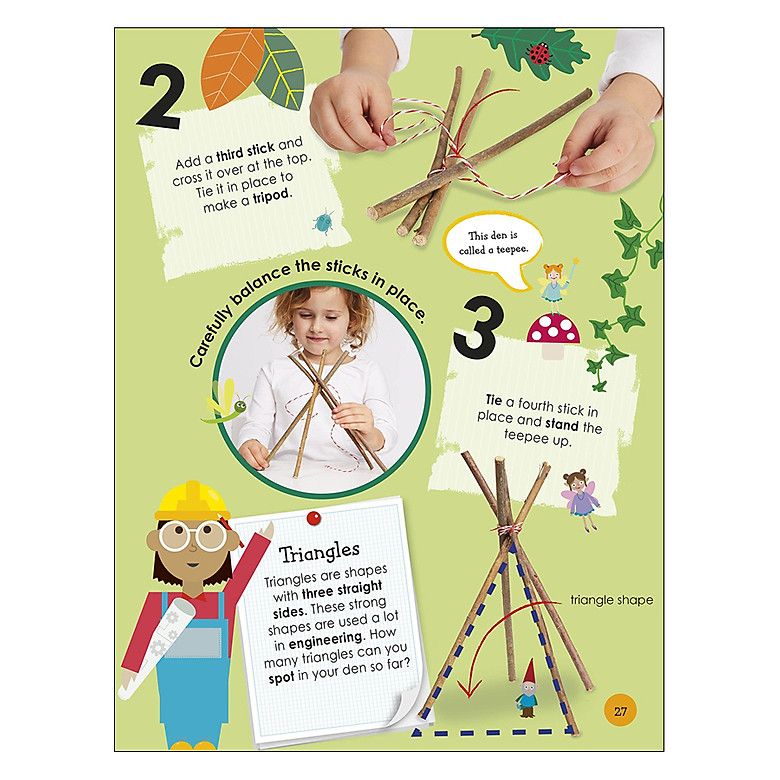 2

Add a third stick and cross it over at the top. Tie it in place to make a tripod.

This den is called a teepee.

Carefully balance the sticks in place.

3

Tie a fourth stick in place and stand the teepee up.

Triangles

Triangles are shapes with three straight sides. These strong shapes are used a lot in engineering. How many triangles can you spot in your den so far?

triangle shape

27