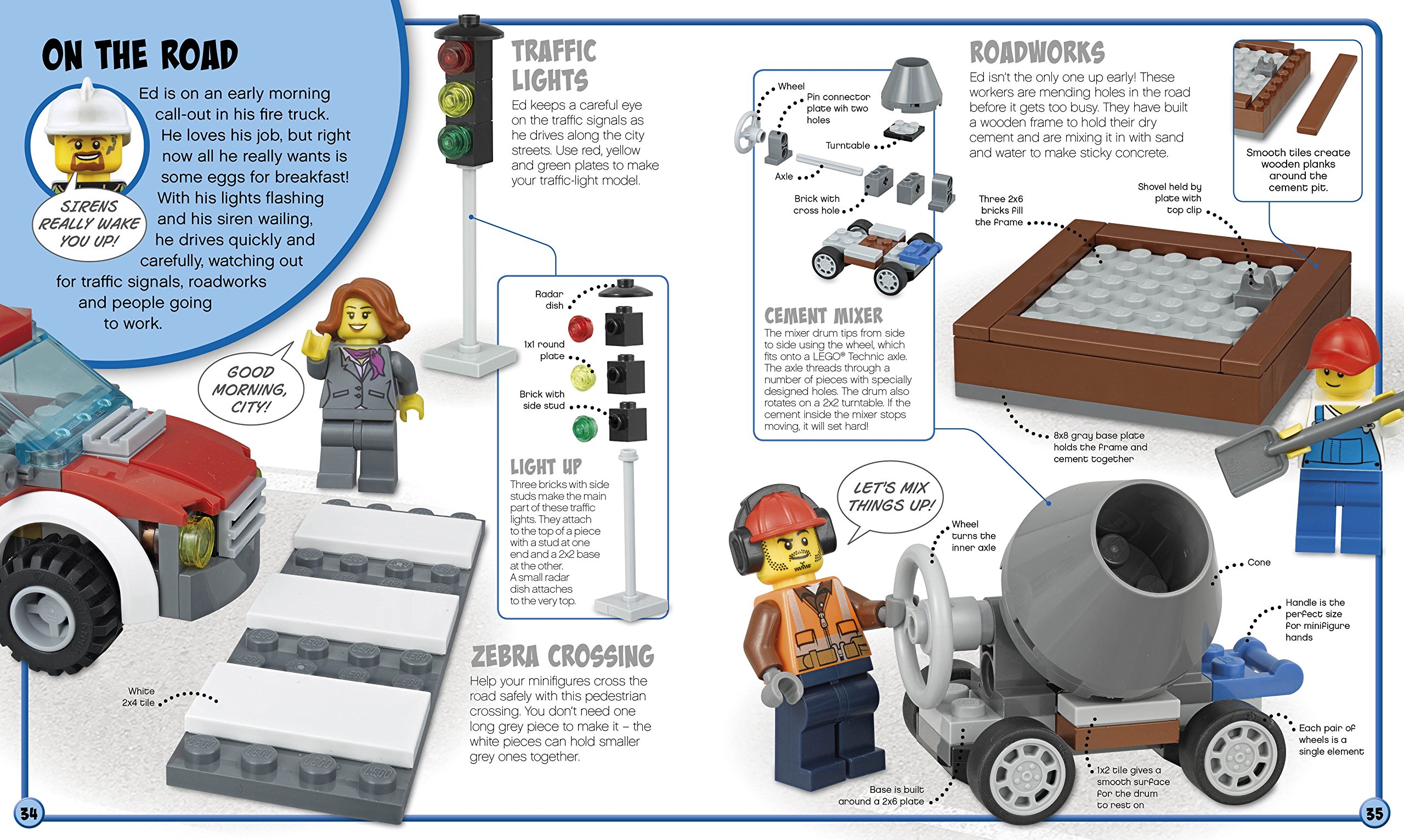 ON THE ROAD

Ed is on an early morning call-out in his fire truck. He loves his job, but right now all he really wants is some eggs for breakfast! With his lights flashing and his siren wailing, he drives quickly and carefully, watching out for traffic signals, roadworks and people going to work.

SIRENS REALLY WAKE YOU UP!

GOOD MORNING, CITY!

White 2x4 tile

TRAFFIC LIGHTS

Ed keeps a careful eye on the traffic signals as he drives along the city streets. Use red, yellow and green plates to make your traffic-light model.

Radar dish

1x1 round plate

Brick with side stud

LIGHT UP

Three bricks with side studs make the main part of these traffic lights. They attach to the top of a piece with a stud at one end and a 2x2 base at the other. A small radar dish attaches to the very top.

ZEBRA CROSSING

Help your minifigures cross the road safely with this pedestrian crossing. You don't need one long grey piece to make it – the white pieces can hold smaller grey ones together.

Wheel

Pin connector plate wih two holes

Turntable

Axle

Brick with cross hole

CEMENT MIXER

The mixer drum tips from side to side using the wheel, which fits onto a LEGO® Technic axle. The axle threads through a number of pieces with specially designed holes. The drum also rotates on a 2x2 turntable. If the cement inside the mixer stops moving, it will set hard!

ROADWORKS

Ed isn't the only one up early! These workers are mending holes in the road before it gets too busy. They have built a wooden frame to hold their dry cement and are mixing it in with sand and water to make sticky concrete.

Smooth tiles create wooden planks around the cement pit.

Three 2x6 bricks fill the frame

Shovel held by plate with top clip

8x8 gray base plate holds the frame and cement together

LET'S MIX THINGS UP!

Wheel turns the inner axle

Cone

Handle is the perfect size for minifigure hands

Each pair of wheels is a single element

1x2 tile gives a smooth surface for the drum to rest on

Base is built around a 2x6 plate

34

35