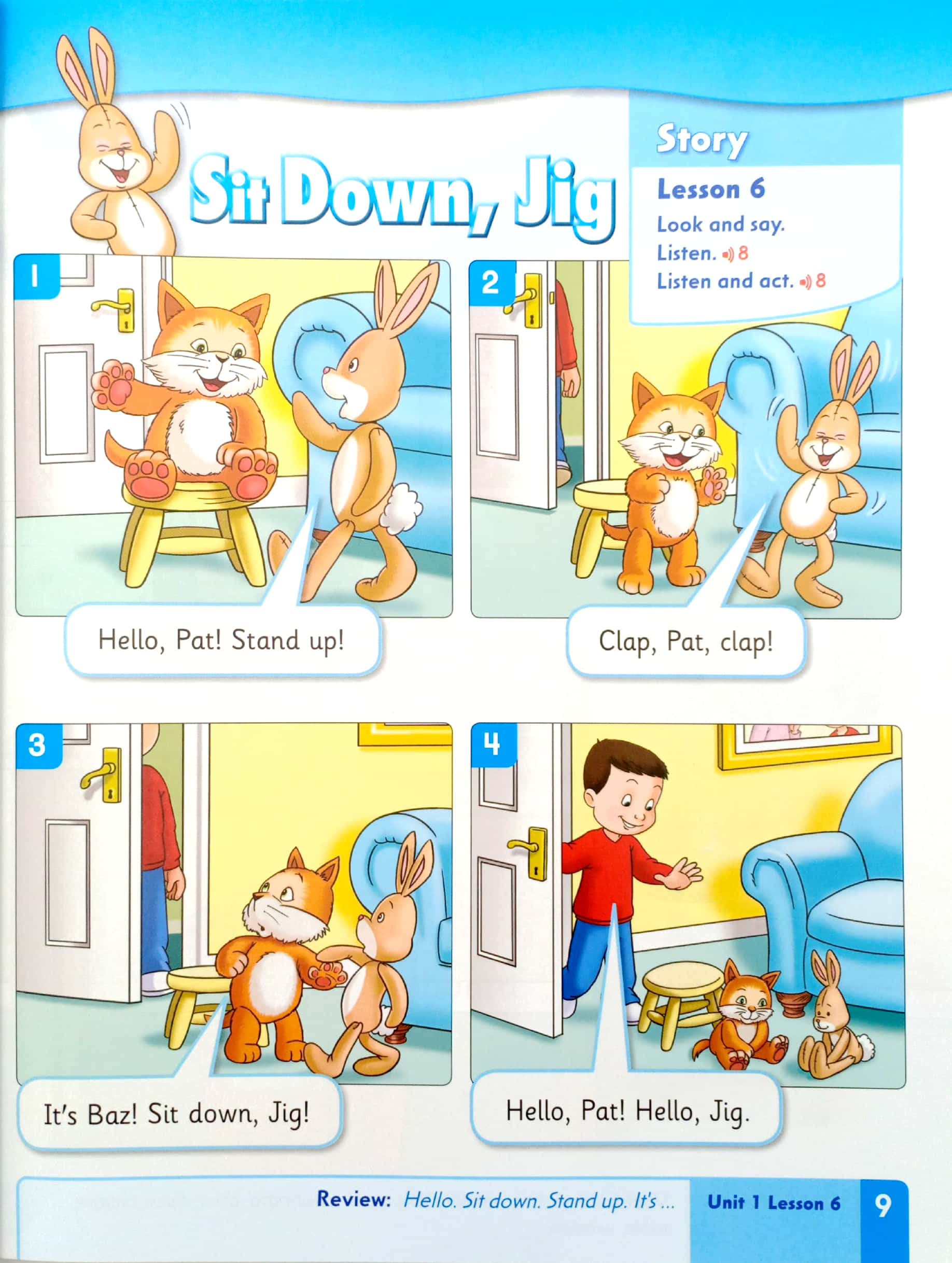 Sit Down, Jig

Story

Lesson 6

Look and say.

Listen. 8

Listen and act. 8

1

Hello, Pat! Stand up!

2

Clap, Pat, clap!

3

It's Baz! Sit down, Jig!

4

Hello, Pat! Hello, Jig.

Review: Hello. Sit down. Stand up. It's ...

Unit 1 Lesson 6

9