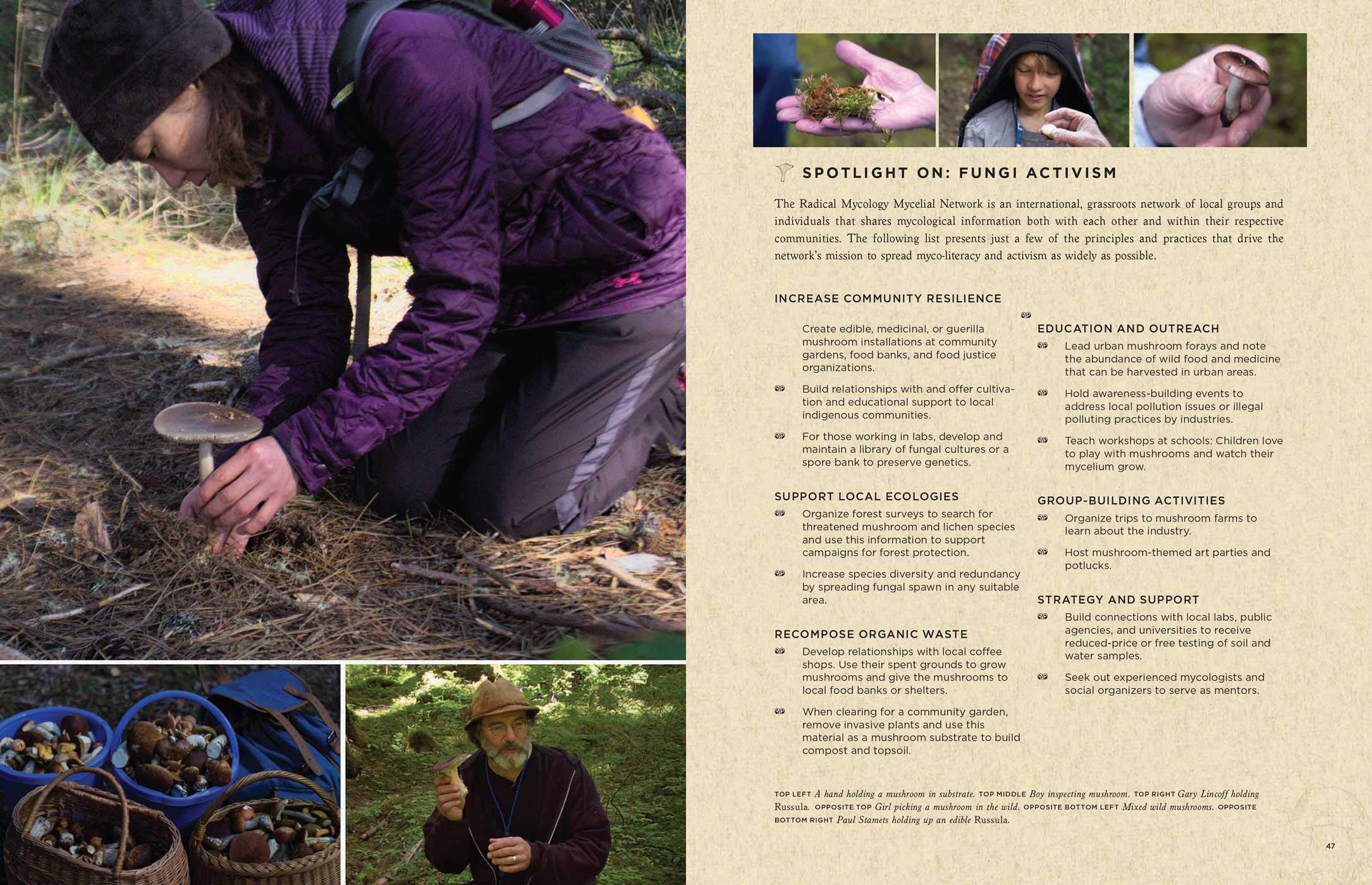 SPOTLIGHT ON: FUNGI ACTIVISM

The Radical Mycology Mycelial Network is an international, grassroots network of local groups and individuals that shares mycological information both with each other and within their respective communities. The following list presents just a few of the principles and practices that drive the network's mission to spread myco-literacy and activism as widely as possible.

INCREASE COMMUNITY RESILIENCE

Create edible, medicinal, or guerilla mushroom installations at community gardens, food banks, and food justice organizations.

Build relationships with and offer cultivation and educational support to local indigenous communities.

For those working in labs, develop and maintain a library of fungal cultures or a spore bank to preserve genetics.

SUPPORT LOCAL ECOLOGIES

Organize forest surveys to search for threatened mushroom and lichen species and use this information to support campaigns for forest protection.

Increase species diversity and redundancy by spreading fungal spawn in any suitable area.

RECOMPOSE ORGANIC WASTE

Develop relationships with local coffee shops. Use their spent grounds to grow mushrooms and give the mushrooms to local food banks or shelters.

When clearing for a community garden, remove invasive plants and use this material as a mushroom substrate to build compost and topsoil.

EDUCATION AND OUTREACH

Lead urban mushroom forays and note the abundance of wild food and medicine that can be harvested in urban areas.

Hold awareness-building events to address local pollution issues or illegal polluting practices by industries.

Teach workshops at schools: Children love to play with mushrooms and watch their mycelium grow.

GROUP-BUILDING ACTIVITIES

Organize trips to mushroom farms to learn about the industry.

Host mushroom-themed art parties and potlucks.

STRATEGY AND SUPPORT

Build connections with local labs, public agencies, and universities to receive reduced-price or free testing of soil and water samples.

Seek out experienced mycologists and social organizers to serve as mentors.

TOP LEFT A hand holding a mushroom in substrate. TOP MIDDLE Boy inspecting mushroom. TOP RIGHT Gary Lincoff holding Russula. OPPOSITE TOP Girl picking a mushroom in the wild. OPPOSITE BOTTOM LEFT Mixed wild mushrooms. OPPOSITE BOTTOM RIGHT Paul Stamets holding up an edible Russula.

47