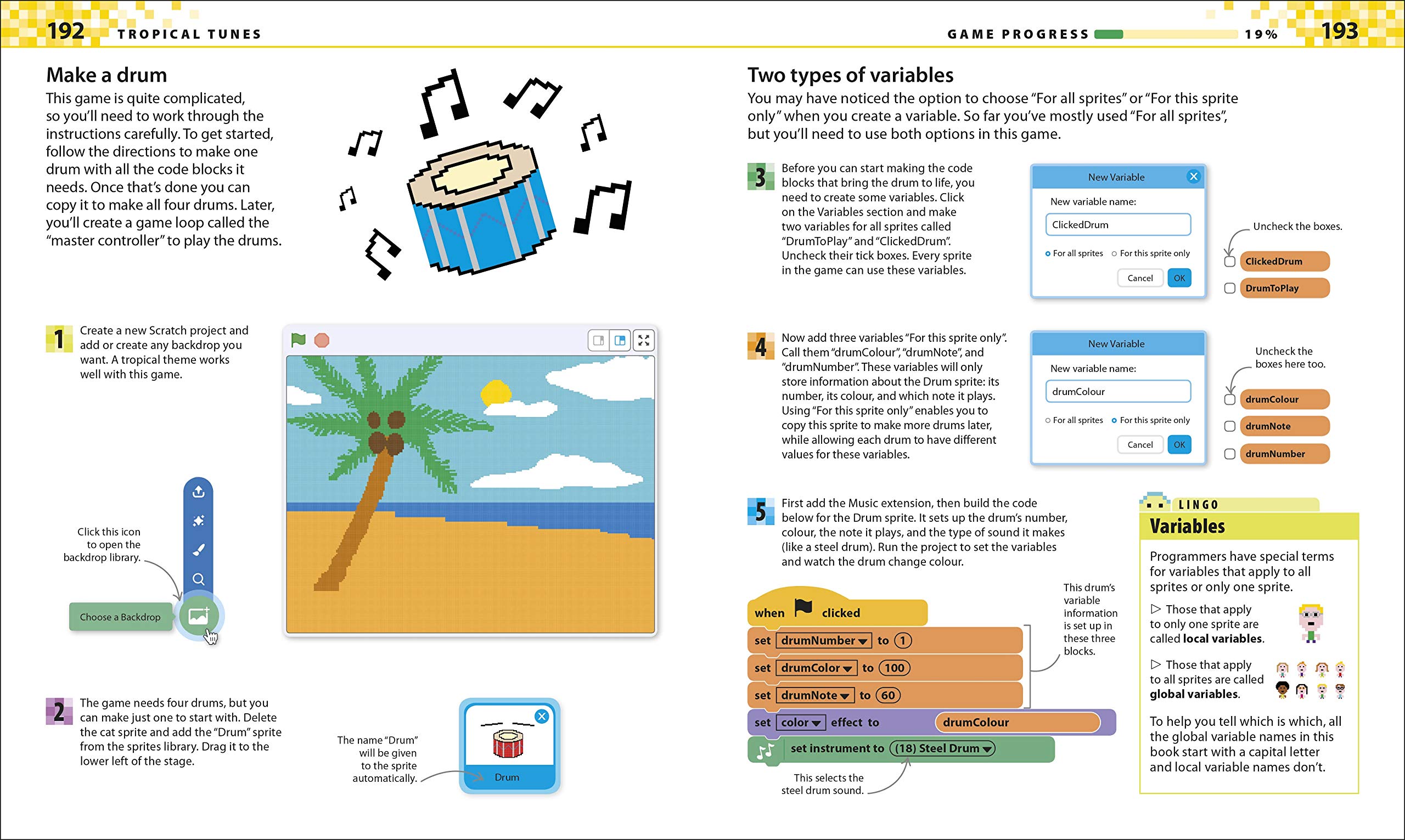 192 TROPICAL TUNES

Make a drum

This game is quite complicated, so you'll need to work through the instructions carefully. To get started, follow the directions to make one drum with all the code blocks it needs. Once that's done you can copy it to make all four drums. Later, you'll create a game loop called the "master controller" to play the drums.

1 Create a new Scratch project and add or create any backdrop you want. A tropical theme works well with this game.

Click this icon to open the backdrop library.

Choose a Backdrop

2 The game needs four drums, but you can make just one to start with. Delete the cat sprite and add the "Drum" sprite from the sprites library. Drag it to the lower left of the stage.

The name "Drum" will be given to the sprite automatically.

Drum

GAME PROGRESS 19% 193

Two types of variables

You may have noticed the option to choose "For all sprites" or "For this sprite only" when you create a variable. So far you've mostly used "For all sprites", but you'll need to use both options in this game.

3 Before you can start making the code blocks that bring the drum to life, you need to create some variables. Click on the Variables section and make two variables for all sprites called "DrumToPlay" and "ClickedDrum". Uncheck their tick boxes. Every sprite in the game can use these variables.

New Variable
New variable name:
ClickedDrum
For all sprites For this sprite only
Cancel OK

Uncheck the boxes.
ClickedDrum
DrumToPlay

4 Now add three variables "For this sprite only". Call them "drumColour", "drumNote", and "drumNumber". These variables will only store information about the Drum sprite: its number, its colour, and which note it plays. Using "For this sprite only" enables you to copy this sprite to make more drums later, while allowing each drum to have different values for these variables.

New Variable
New variable name:
drumColour
For all sprites For this sprite only
Cancel OK

Uncheck the boxes here too.
drumColour
drumNote
drumNumber

5 First add the Music extension, then build the code below for the Drum sprite. It sets up the drum's number, colour, the note it plays, and the type of sound it makes (like a steel drum). Run the project to set the variables and watch the drum change colour.

when clicked
set drumNumber to 1
set drumColor to 100
set drumNote to 60
set color effect to drumColour
set instrument to (18) Steel Drum

This drum's variable information is set up in these three blocks.

This selects the steel drum sound.

LINGO
Variables

Programmers have special terms for variables that apply to all sprites or only one sprite.

▷ Those that apply to only one sprite are called local variables.

▷ Those that apply to all sprites are called global variables.

To help you tell which is which, all the global variable names in this book start with a capital letter and local variable names don't.